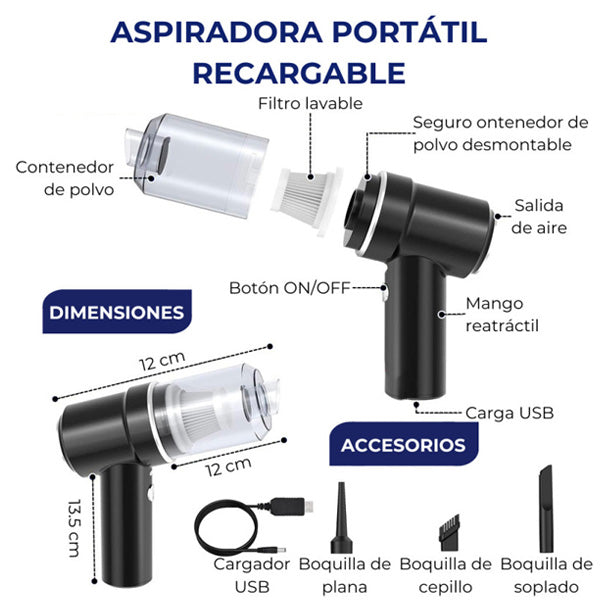 ASPIRADORA PORTÁTIL RECARGABLE

Filtro lavable

Seguro ontenedor de polvo desmontable

Contenedor de polvo

Salida de aire

Botón ON/OFF

Mango reatráctil

DIMENSIONES

12 cm

12 cm

13.5 cm

Carga USB

ACCESORIOS

Cargador USB

Boquilla de plana

Boquilla de cepillo

Boquilla de soplado